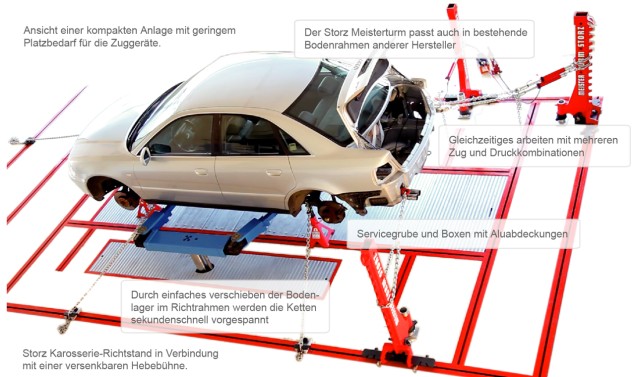 Ansicht einer kompakten Anlage mit geringem Platzbedarf für die Zuggeräte.

Der Storz Meisterturm passt auch in bestehende Bodenrahmen anderer Hersteller

MEISTER TURM STORZ

Gleichzeitiges arbeiten mit mehreren Zug und Druckkombinationen

Servicegrube und Boxen mit Aluabdeckungen

Durch einfaches verschieben der Bodenlager im Richtrahmen werden die Ketten sekundenschnell vorgespannt

Storz Karosserie-Richtstand in Verbindung mit einer versenkbaren Hebebühne.